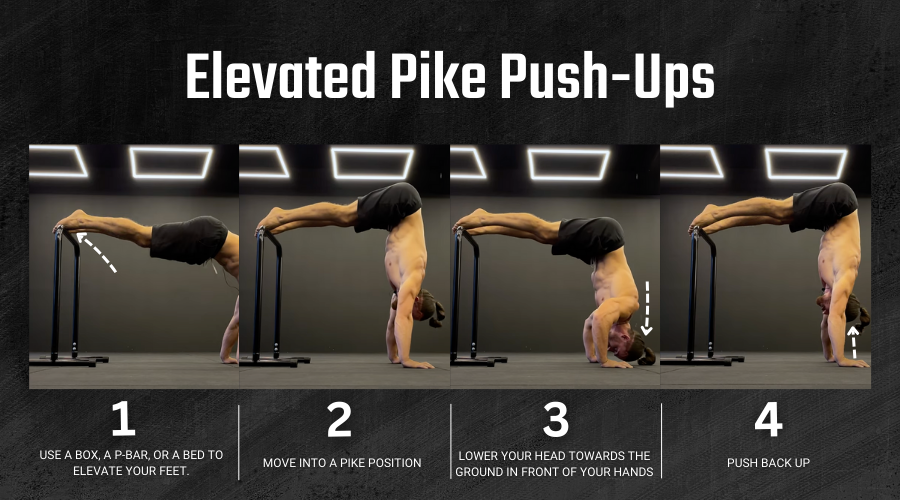 Elevated Pike Push-Ups

1
USE A BOX, A P-BAR, OR A BED TO ELEVATE YOUR FEET.

2
MOVE INTO A PIKE POSITION

3
LOWER YOUR HEAD TOWARDS THE GROUND IN FRONT OF YOUR HANDS

4
PUSH BACK UP